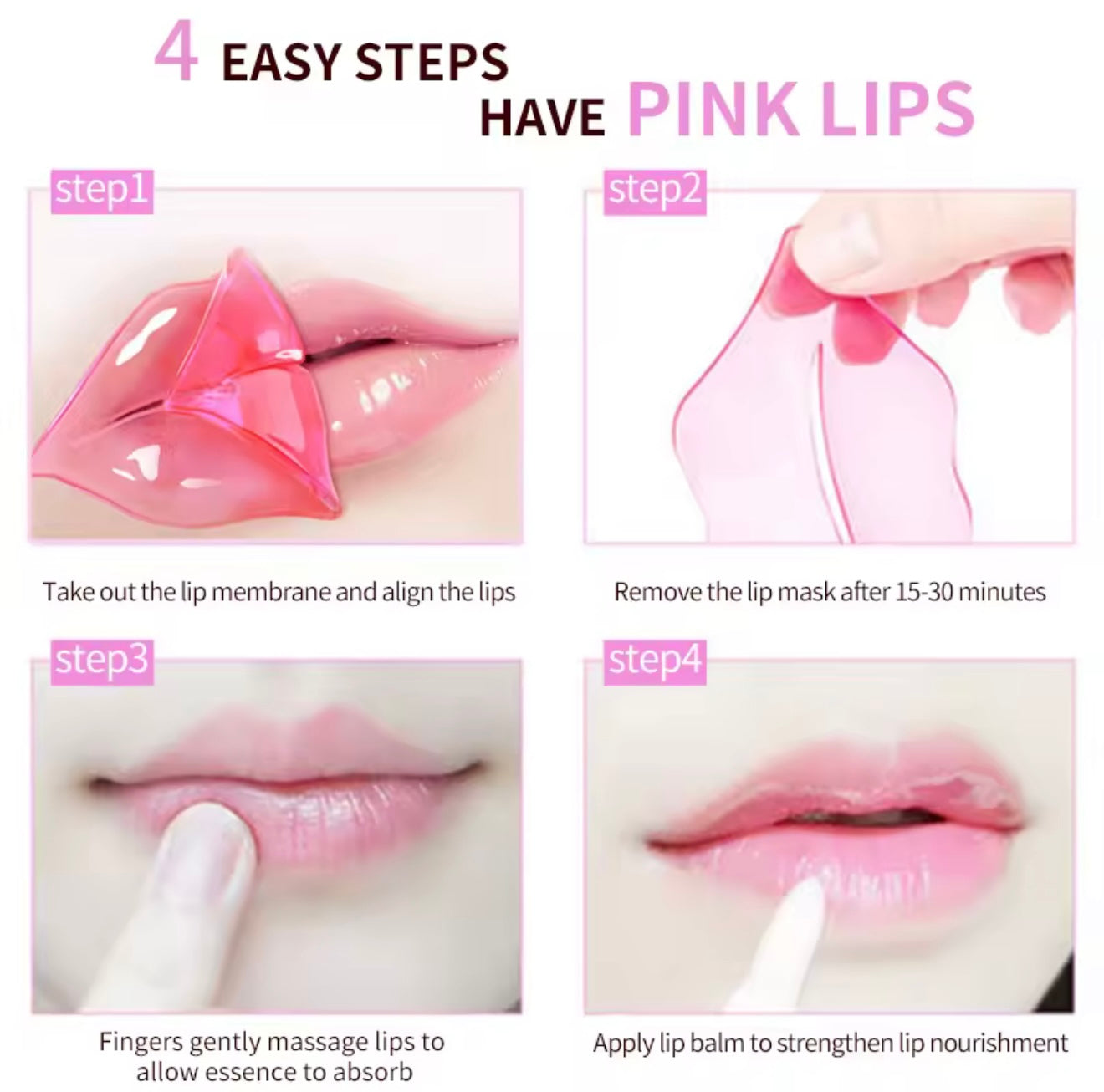 4 EASY STEPS HAVE PINK LIPS

step1

Take out the lip membrane and align the lips

step2

Remove the lip mask after 15-30 minutes

step3

Fingers gently massage lips to allow essence to absorb

step4

Apply lip balm to strengthen lip nourishment